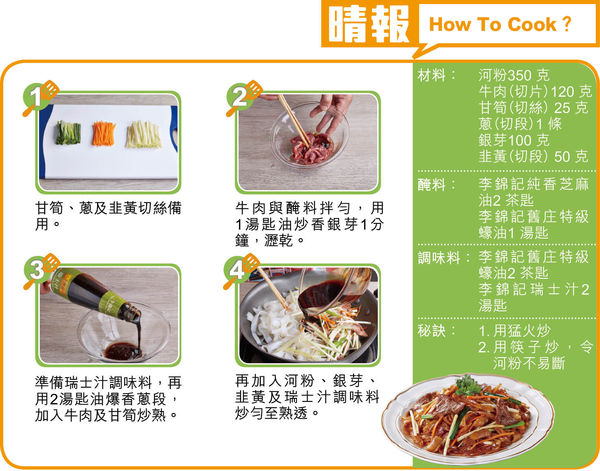 晴報 How To Cook？

1
甘筍、蔥及韭黃切絲備用。

2
牛肉與醃料拌勻，用1湯匙油炒香銀芽1分鐘，瀝乾。

3
準備瑞士汁調味料，再用2湯匙油爆香蔥段，加入牛肉及甘筍炒熟。

4
再加入河粉、銀芽、韭黃及瑞士汁調味料炒勻至熟透。

材料： 河粉350 克
牛肉（切片）120 克
甘筍（切絲）25 克
蔥（切段）1 條
銀芽100 克
韭黃（切段）50 克

醃料： 李錦記純香芝麻油2 茶匙
李錦記舊庄特級蠔油1 湯匙

調味料： 李錦記舊庄特級蠔油2 茶匙
李錦記瑞士汁2 湯匙

秘訣： 1. 用猛火炒
2. 用筷子炒，令河粉不易斷